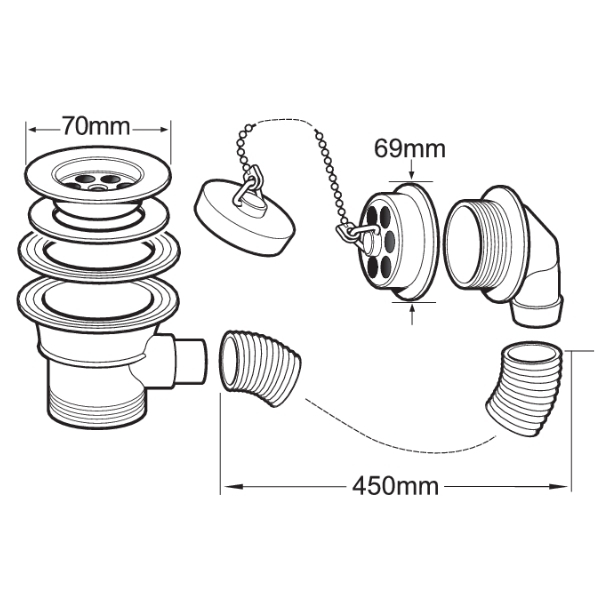 70mm

69mm

450mm